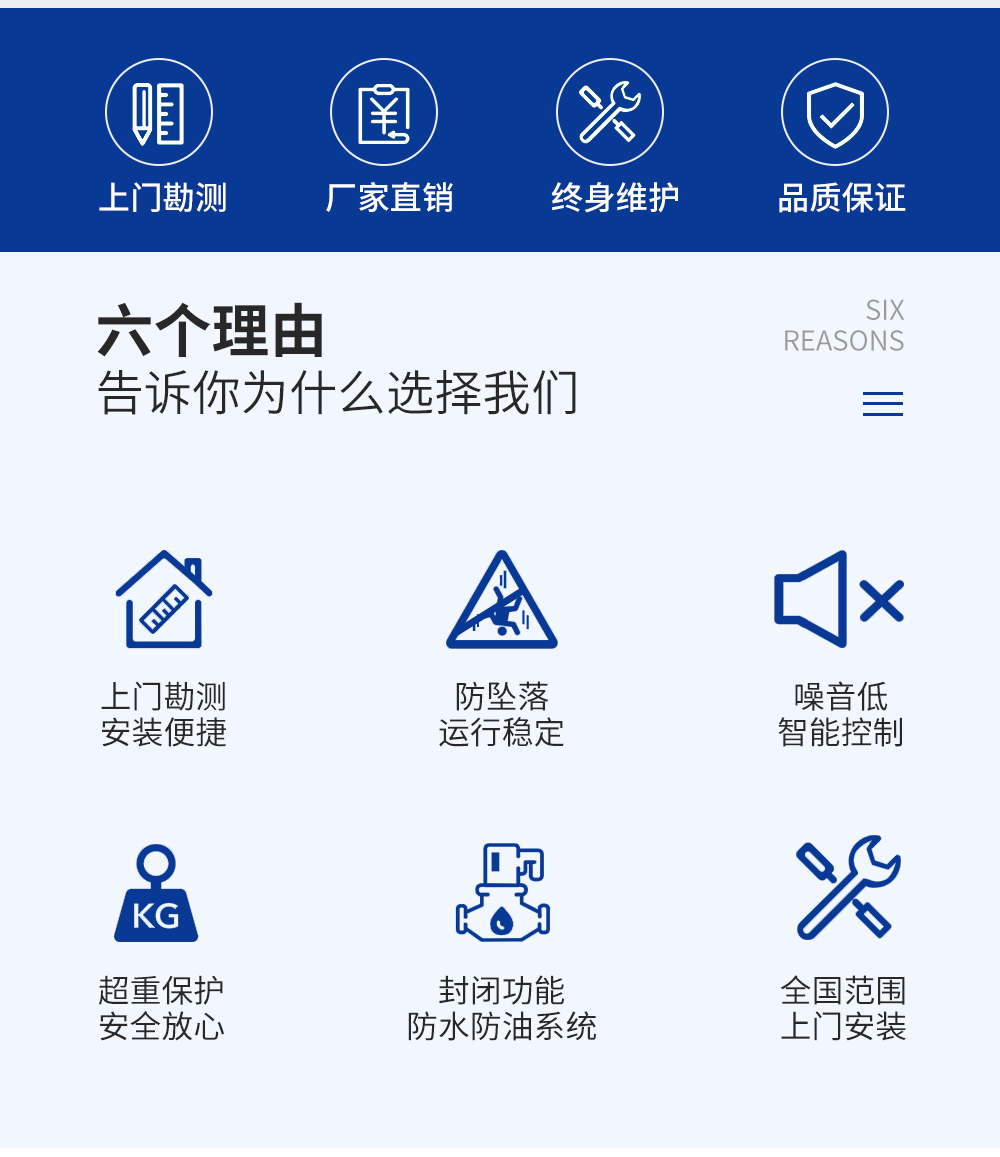 上门勘测

厂家直销

终身维护

品质保证

六个理由
告诉你为什么选择我们

SIX
REASONS

上门勘测
安装便捷

防坠落
运行稳定

噪音低
智能控制

KG

超重保护
安全放心

封闭功能
防水防油系统

全国范围
上门安装